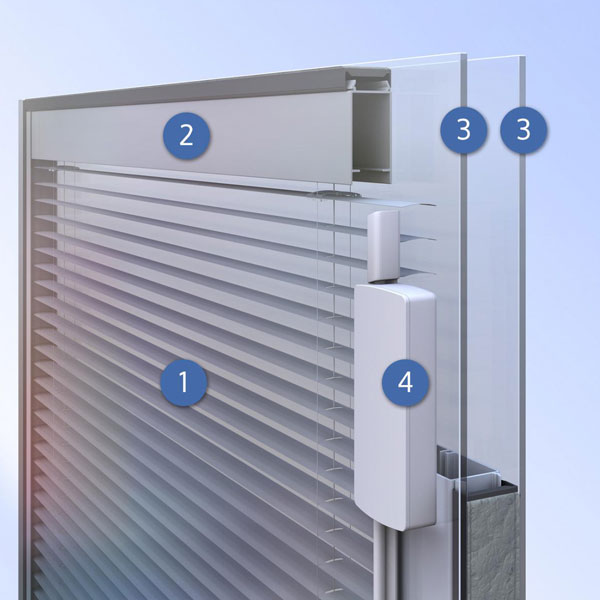 2
3
3
1
4